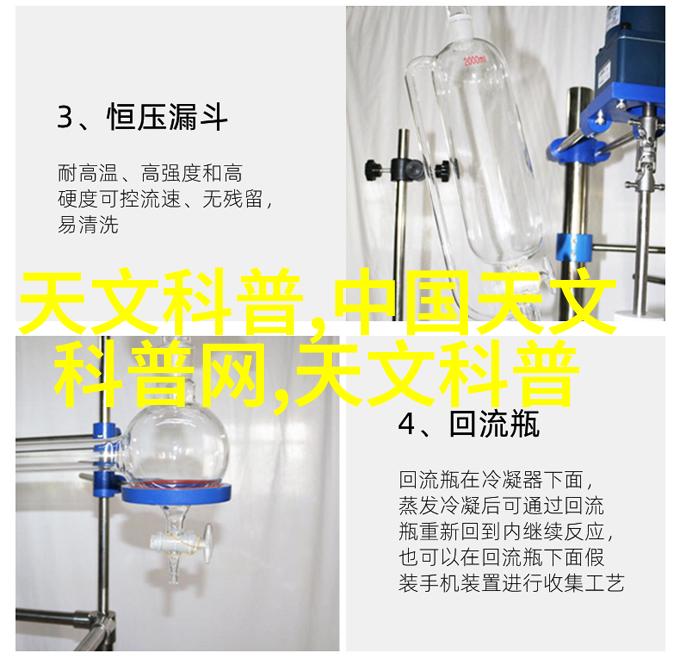 3、恒压漏斗

耐高温、高强度和高硬度可控流速、无残留，易清洗

2000ml

天文科普,中国天文科普网,天文科普

4、回流瓶

回流瓶在冷凝器下面，蒸发冷凝后可通过回流瓶重新回到内继续反应，也可以在回流瓶下面假装手机装置进行收集工艺