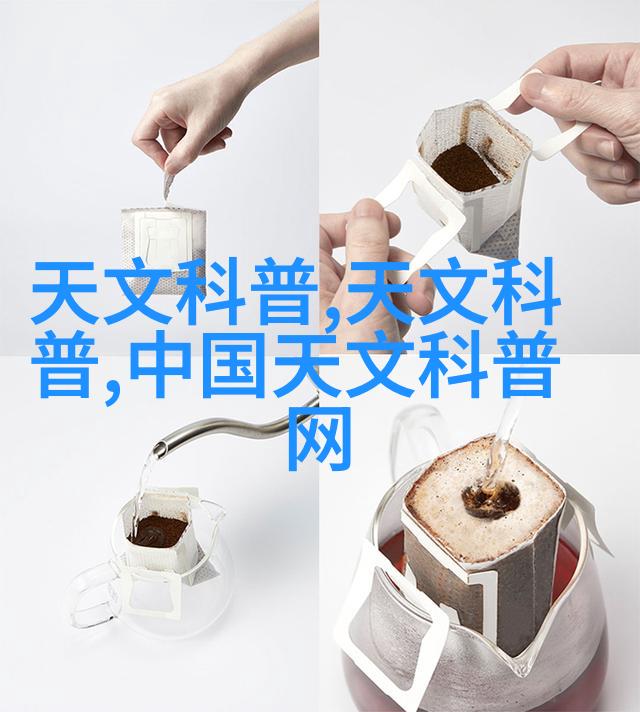 天文科普,天文科普,中国天文科普网